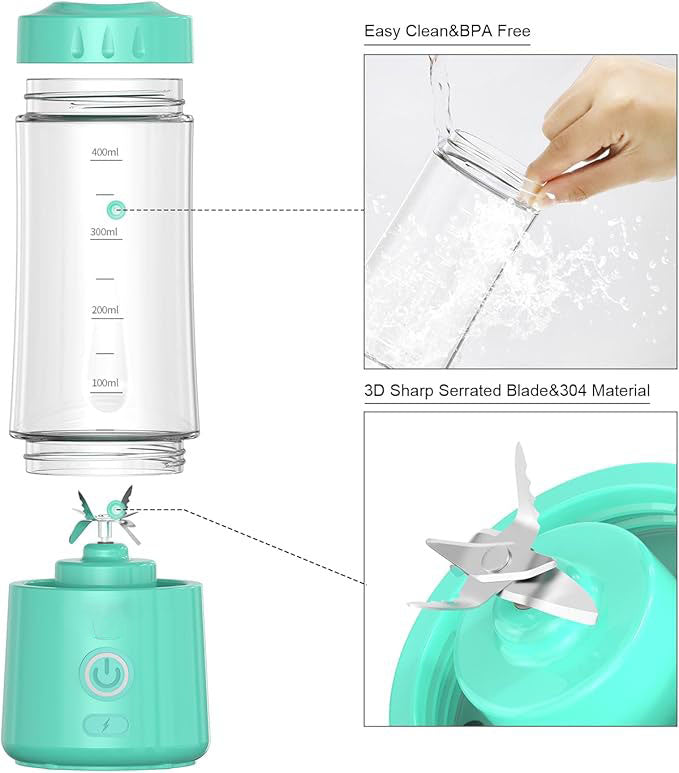 400ml
300ml
200ml
100ml

Easy Clean&BPA Free

3D Sharp Serrated Blade&304 Material