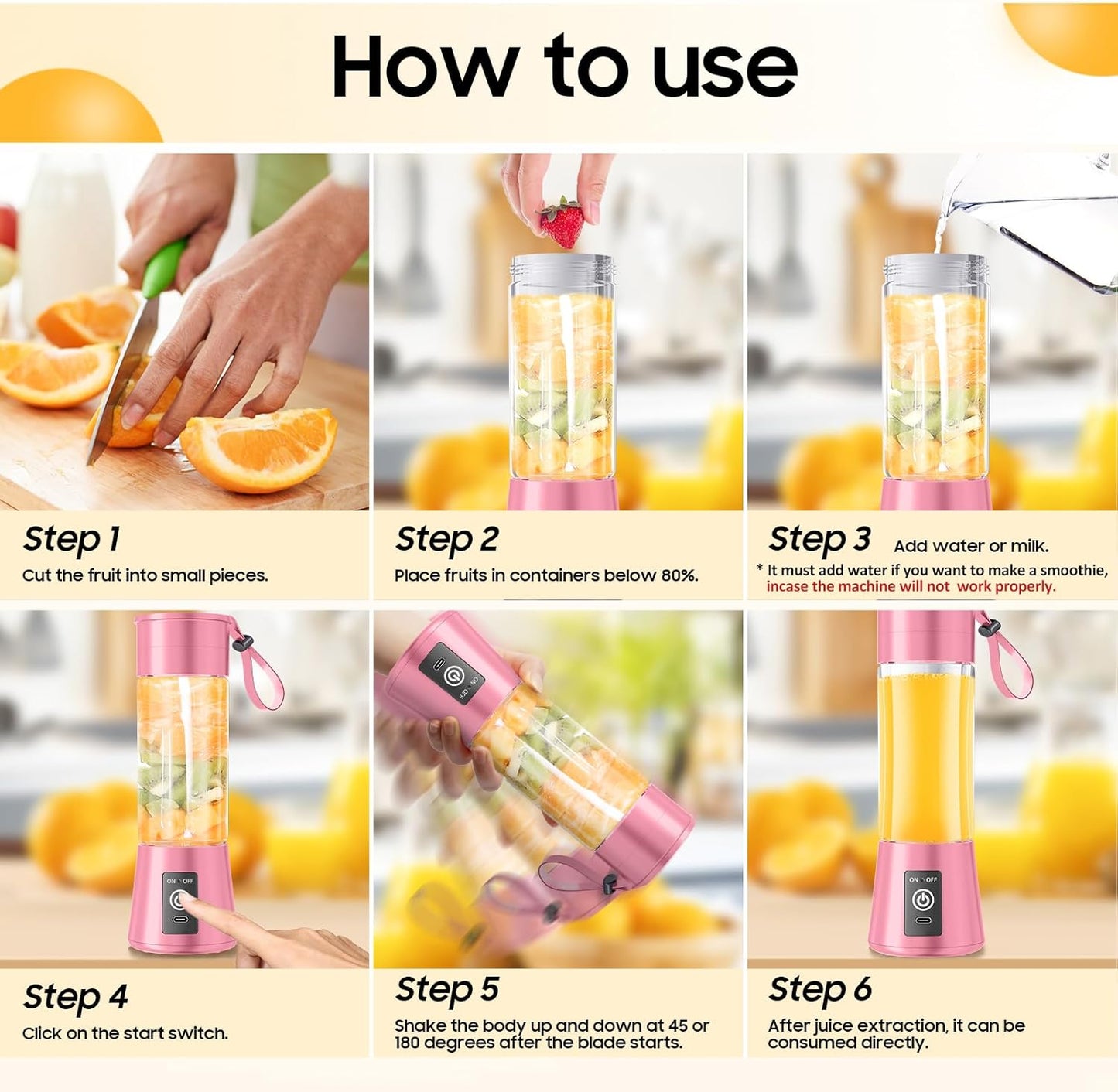 How to use

Step 1
Cut the fruit into small pieces.

Step 2
Place fruits in containers below 80%.

Step 3 Add water or milk.
* It must add water if you want to make a smoothie, incase the machine will not work properly.

ON OFF

Step 4
Click on the start switch.

ON OFF

Step 5
Shake the body up and down at 45 or 180 degrees after the blade starts.

ON OFF

Step 6
After juice extraction, it can be consumed directly.